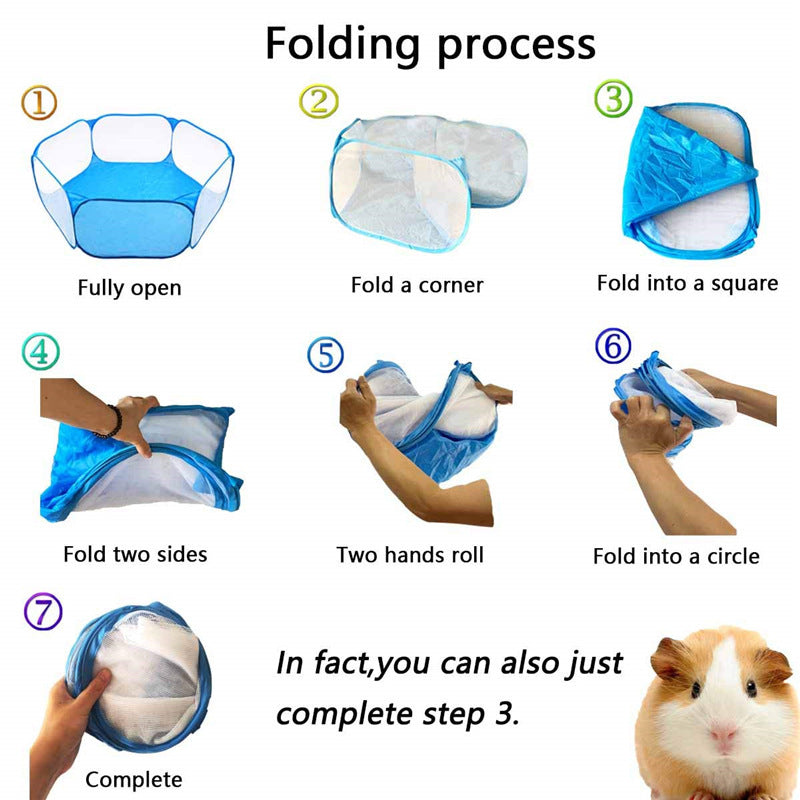 Folding process

①
Fully open

②
Fold a corner

③
Fold into a square

④
Fold two sides

⑤
Two hands roll

⑥
Fold into a circle

⑦
Complete

In fact,you can also just complete step 3.